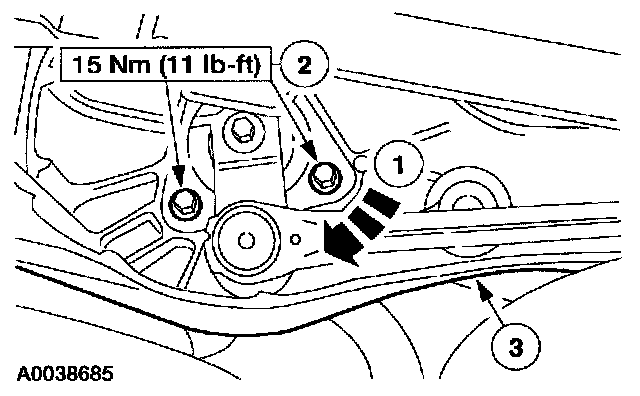 15 Nm (11 lb-ft)

2

1

3

A0038685