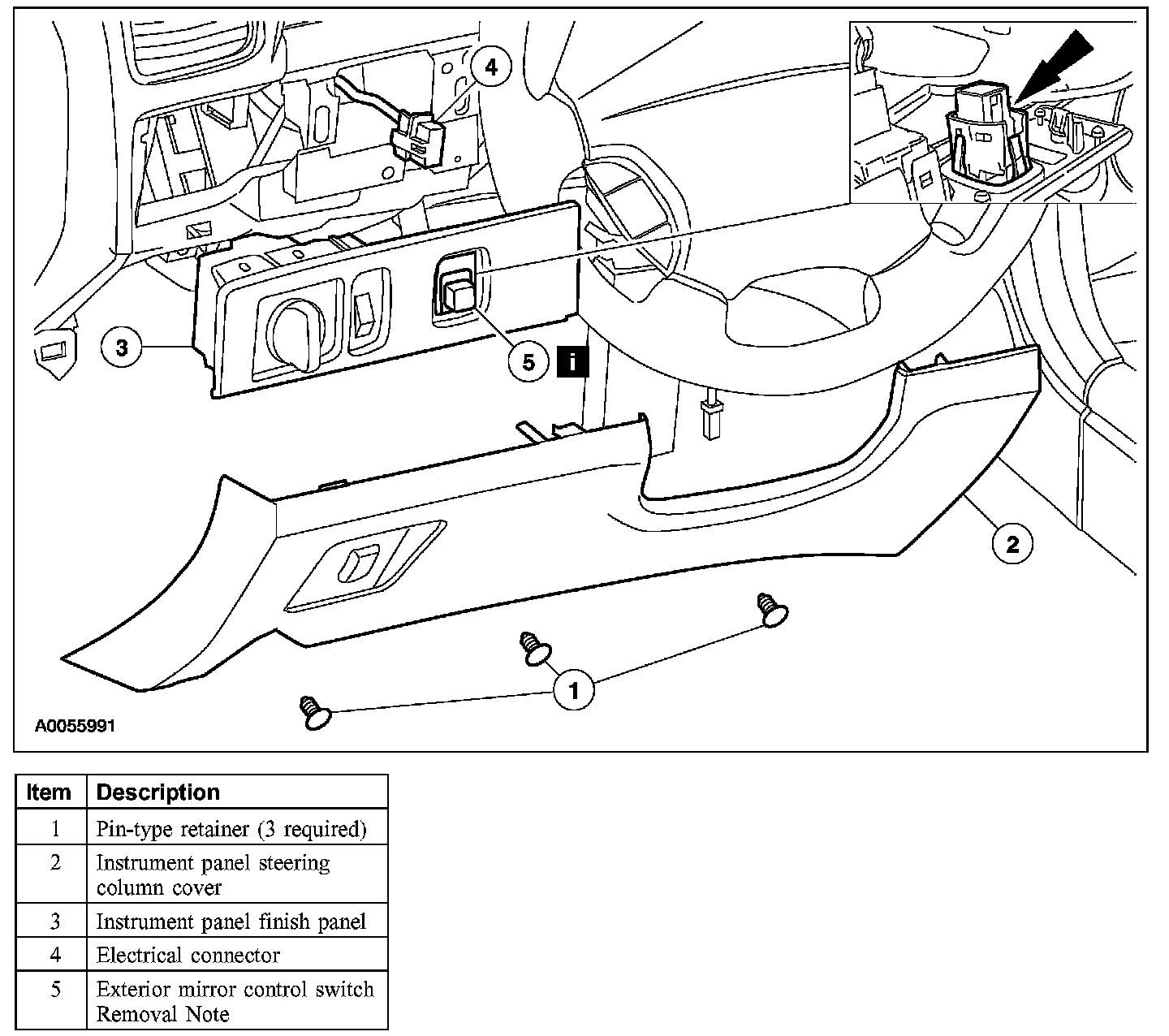 4

3

5

i

2

1

A0055991

| Item | Description |
|---|---|
| 1 | Pin-type retainer (3 required) |
| 2 | Instrument panel steering column cover |
| 3 | Instrument panel finish panel |
| 4 | Electrical connector |
| 5 | Exterior mirror control switch Removal Note |