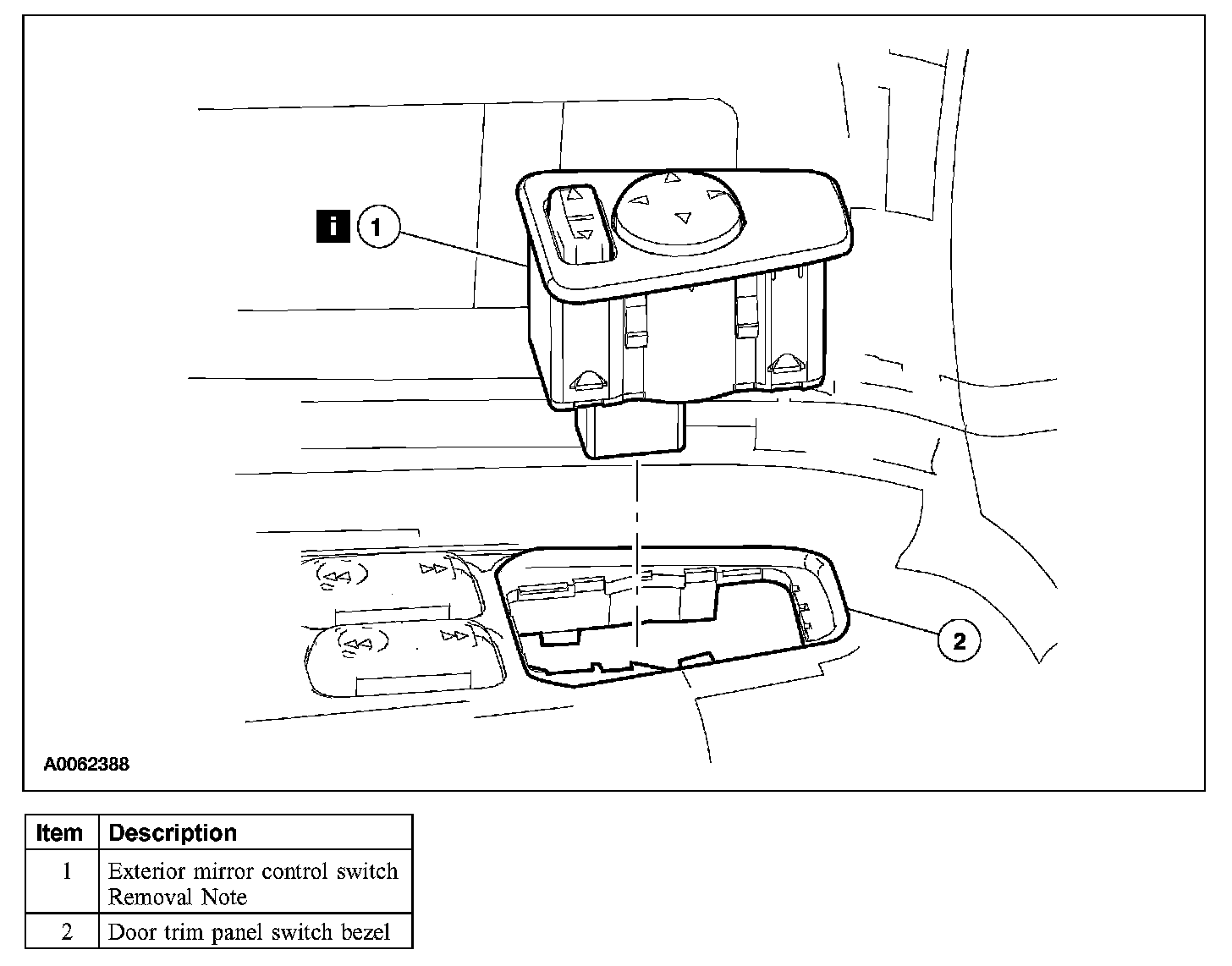 i 1

2

A0062388

| Item | Description |
|---|---|
| 1 | Exterior mirror control switch Removal Note |
| 2 | Door trim panel switch bezel |