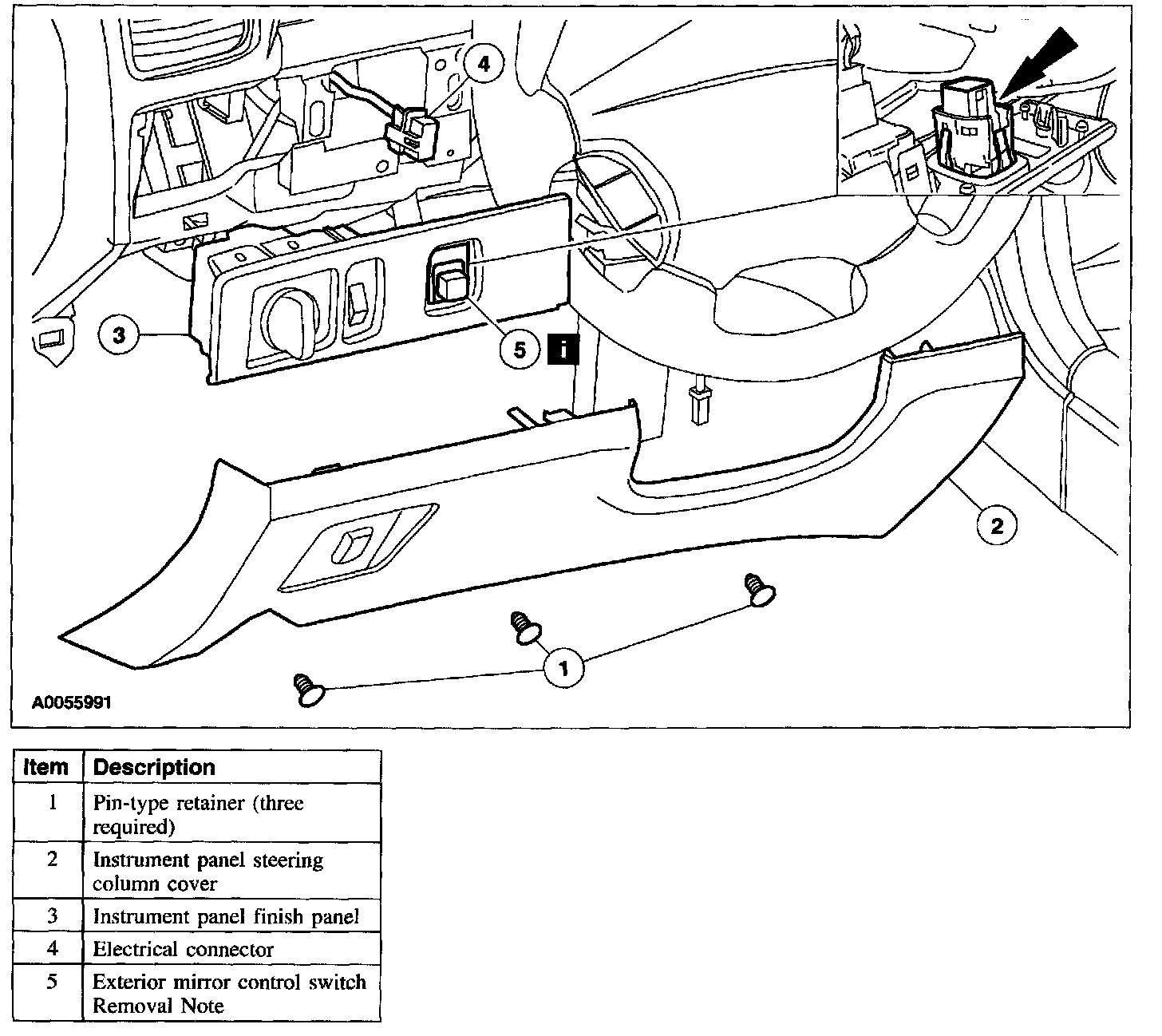 4

3

5 i

2

1

A0055991

| Item | Description |
|---|---|
| 1 | Pin-type retainer (three required) |
| 2 | Instrument panel steering column cover |
| 3 | Instrument panel finish panel |
| 4 | Electrical connector |
| 5 | Exterior mirror control switch Removal Note |