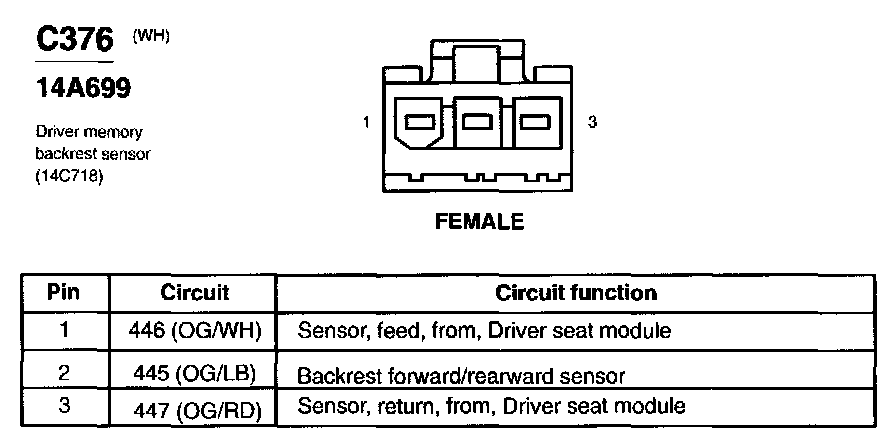 C376 (WH)

14A699

Driver memory backrest sensor (14C718)

1

3

FEMALE

| Pin | Circuit | Circuit function |
|---|---|---|
| 1 | 446 (OG/WH) | Sensor, feed, from, Driver seat module |
| 2 | 445 (OG/LB) | Backrest forward/rearward sensor |
| 3 | 447 (OG/RD) | Sensor, return, from, Driver seat module |