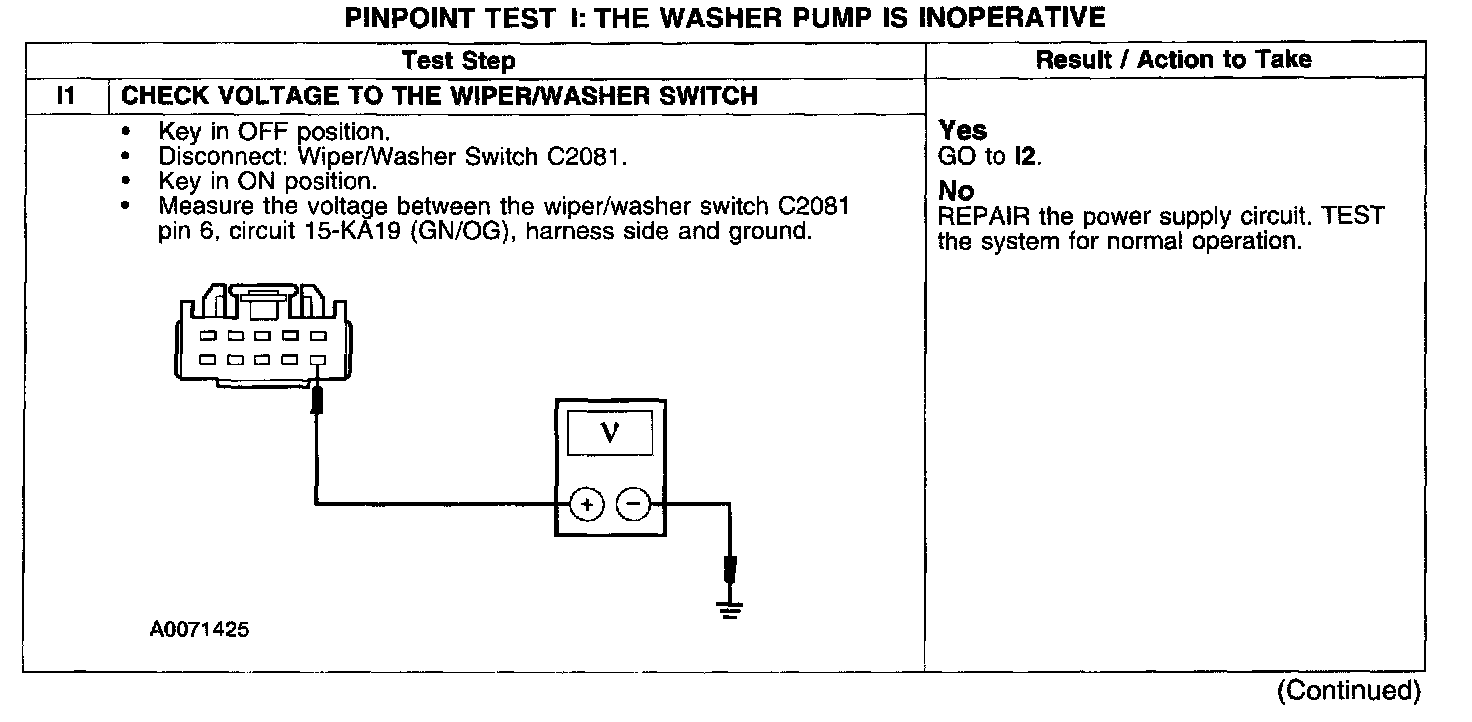 PINPOINT TEST I: THE WASHER PUMP IS INOPERATIVE

| Test Step | | Result / Action to Take |
|---|---|---|
| I1 | CHECK VOLTAGE TO THE WIPER/WASHER SWITCH | |
| | • Key in OFF position. • Disconnect: Wiper/Washer Switch C2081. • Key in ON position. • Measure the voltage between the wiper/washer switch C2081 pin 6, circuit 15-KA19 (GN/OG), harness side and ground. V + − A0071425 | **Yes** GO to **I2**. **No** REPAIR the power supply circuit. TEST the system for normal operation. |

(Continued)