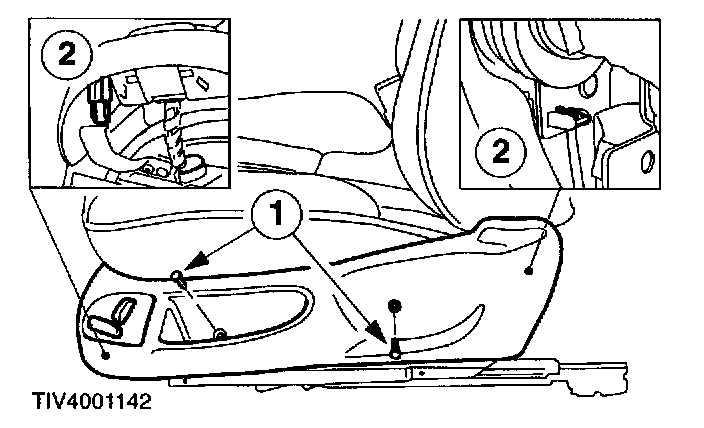 2

2

1

TIV4001142