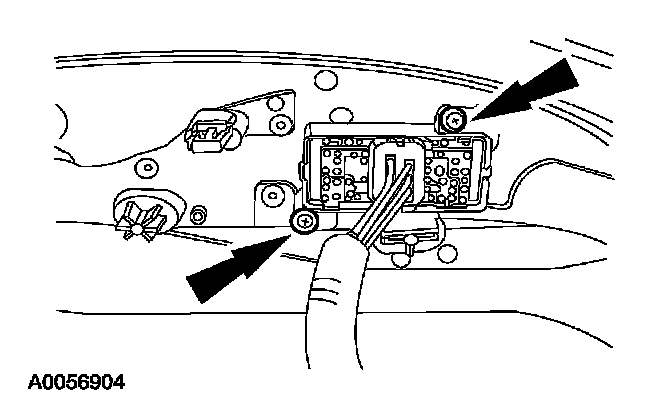 A0056904