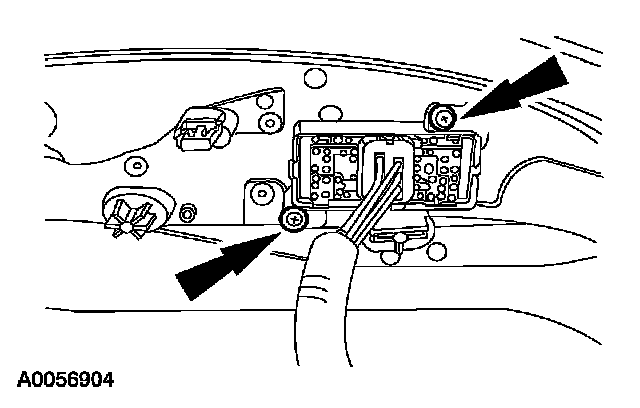 A0056904