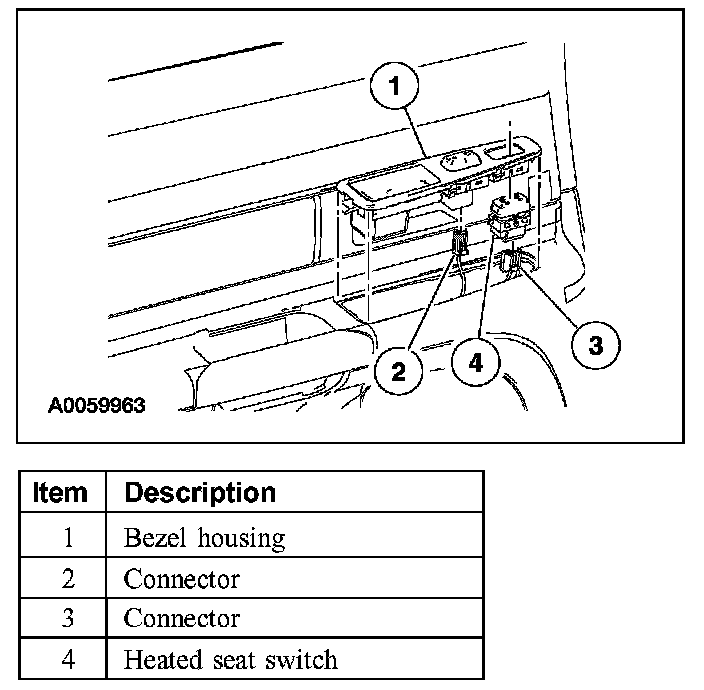 1
2
4
3
A0059963

| Item | Description |
|---|---|
| 1 | Bezel housing |
| 2 | Connector |
| 3 | Connector |
| 4 | Heated seat switch |