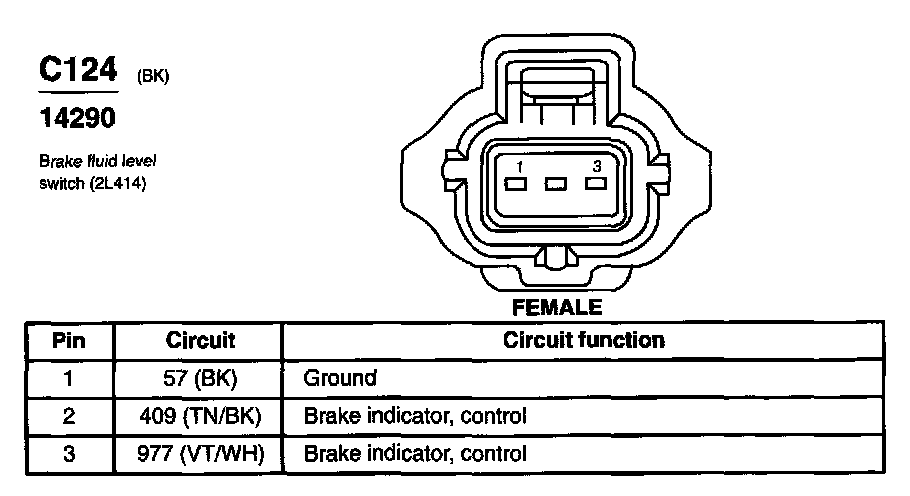 C124 (BK)

14290

Brake fluid level switch (2L414)

1

3

FEMALE

| Pin | Circuit | Circuit function |
|---|---|---|
| 1 | 57 (BK) | Ground |
| 2 | 409 (TN/BK) | Brake indicator, control |
| 3 | 977 (VT/WH) | Brake indicator, control |