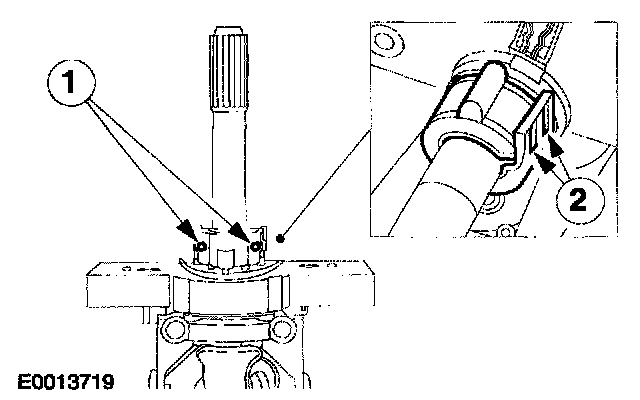 1

2

E0013719