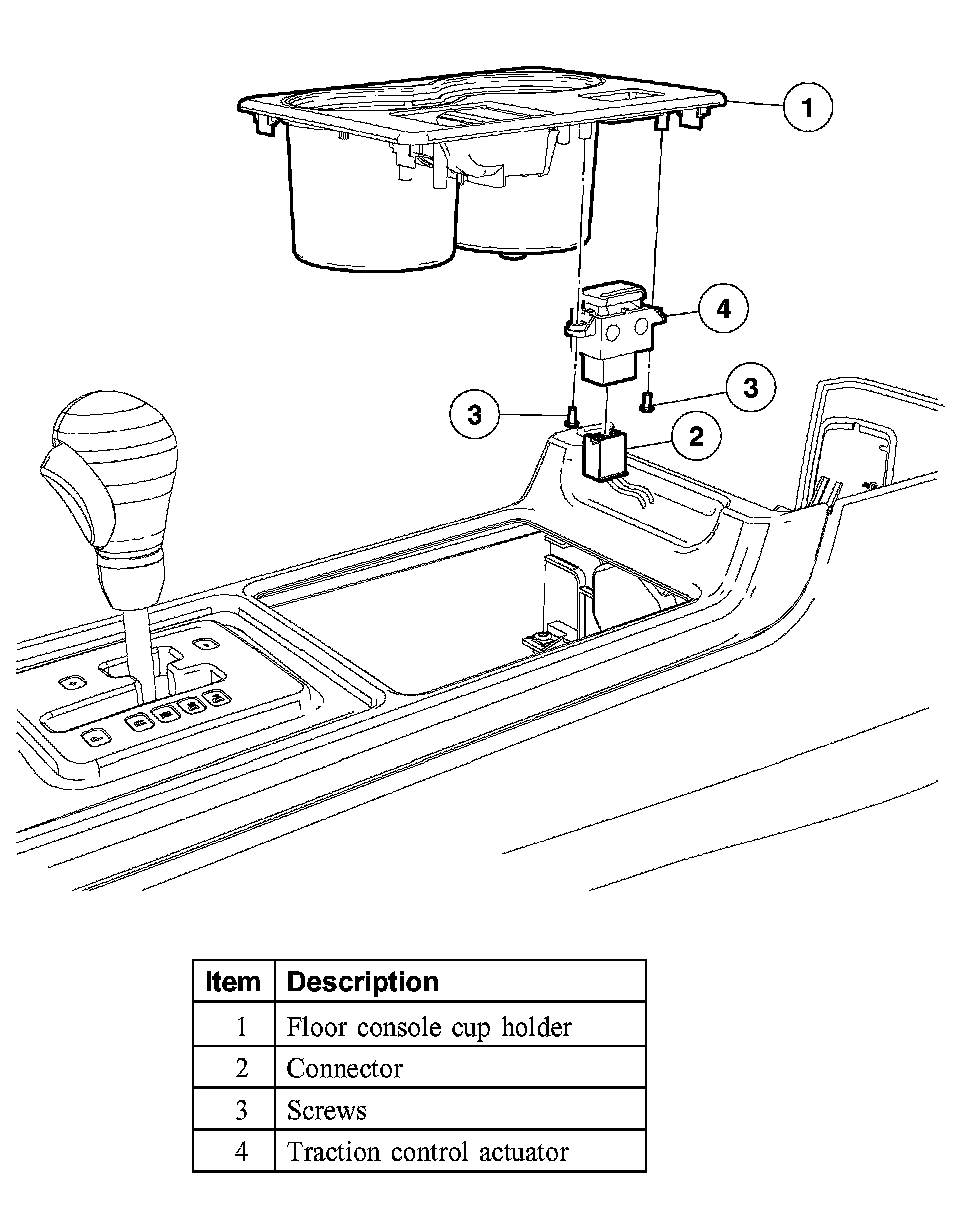 1
4
3
3
2

| Item | Description |
|---|---|
| 1 | Floor console cup holder |
| 2 | Connector |
| 3 | Screws |
| 4 | Traction control actuator |