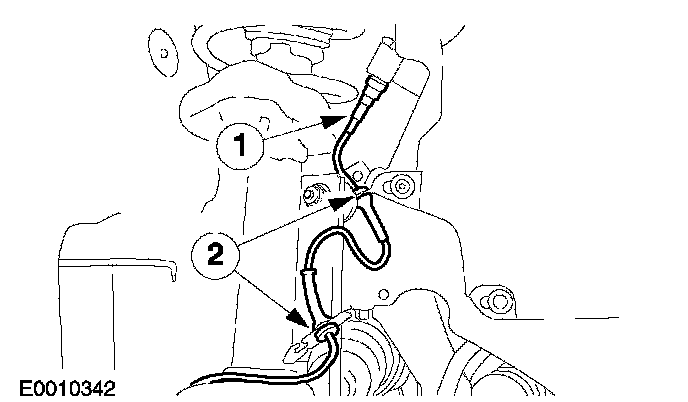 1
2
E0010342