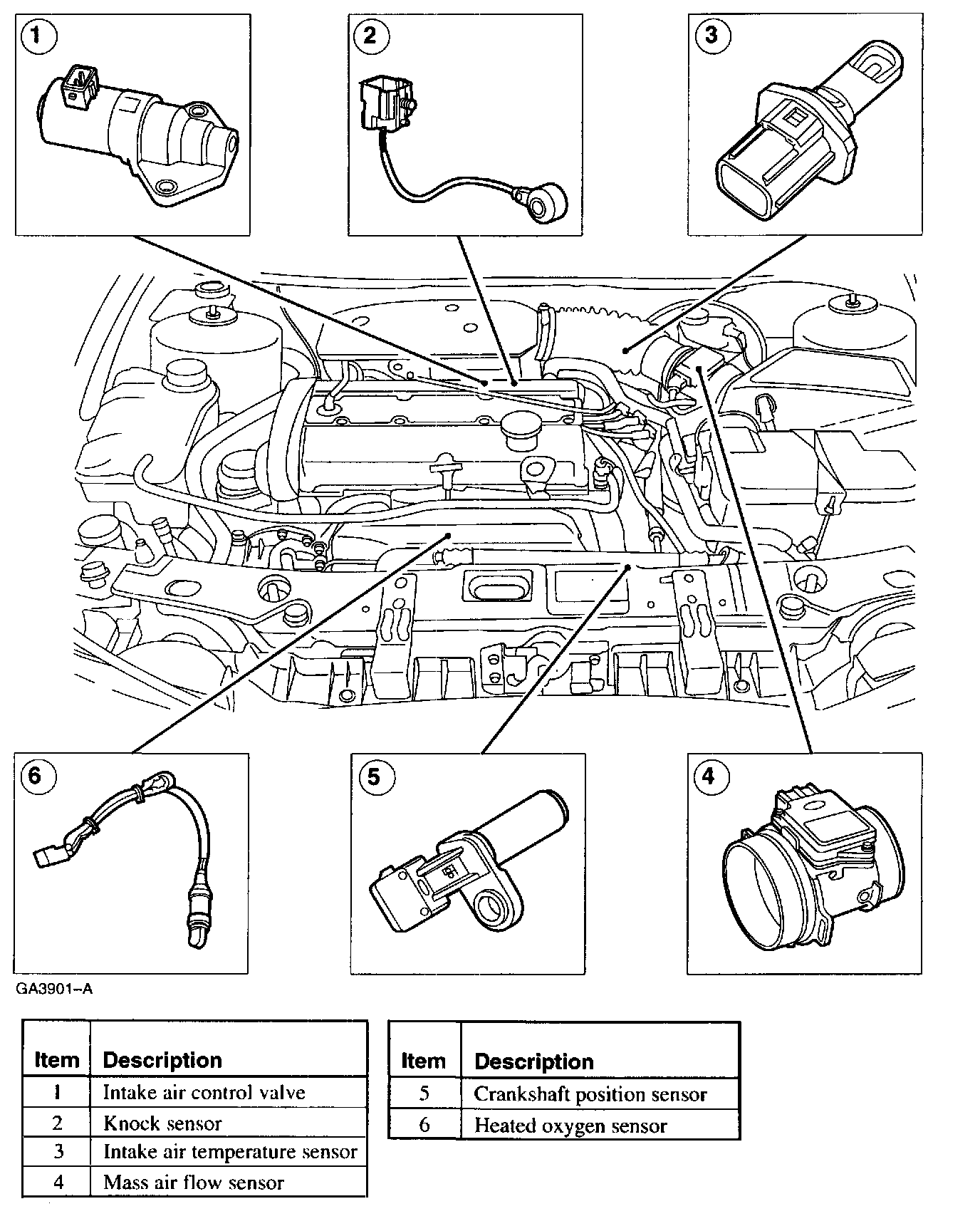 1

2

3

6

5

4

GA3901–A

| Item | Description |
|---|---|
| 1 | Intake air control valve |
| 2 | Knock sensor |
| 3 | Intake air temperature sensor |
| 4 | Mass air flow sensor |

| Item | Description |
|---|---|
| 5 | Crankshaft position sensor |
| 6 | Heated oxygen sensor |