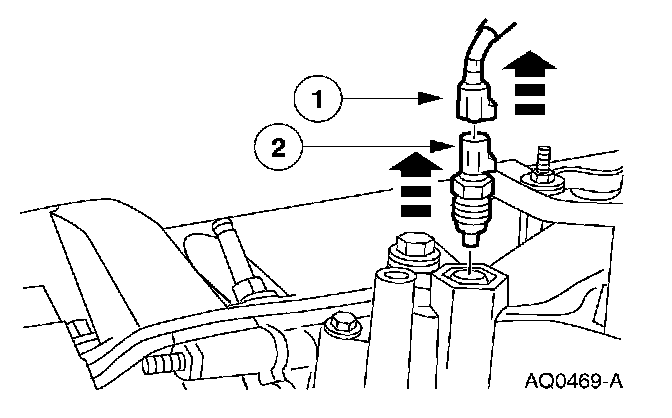 1

2

AQ0469-A