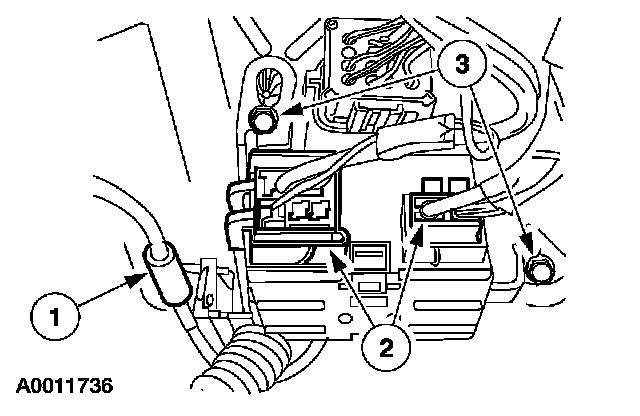 3

1

2

A0011736