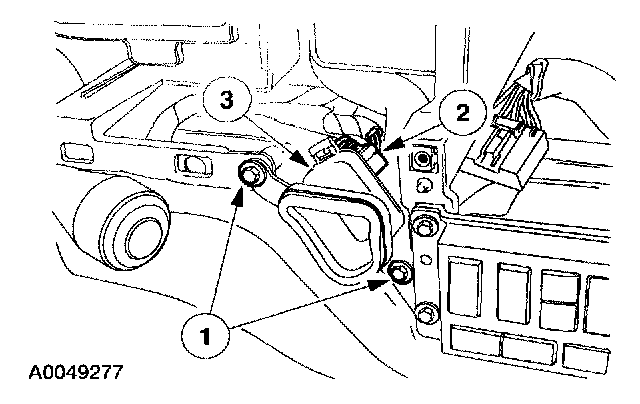 3
2
1
A0049277