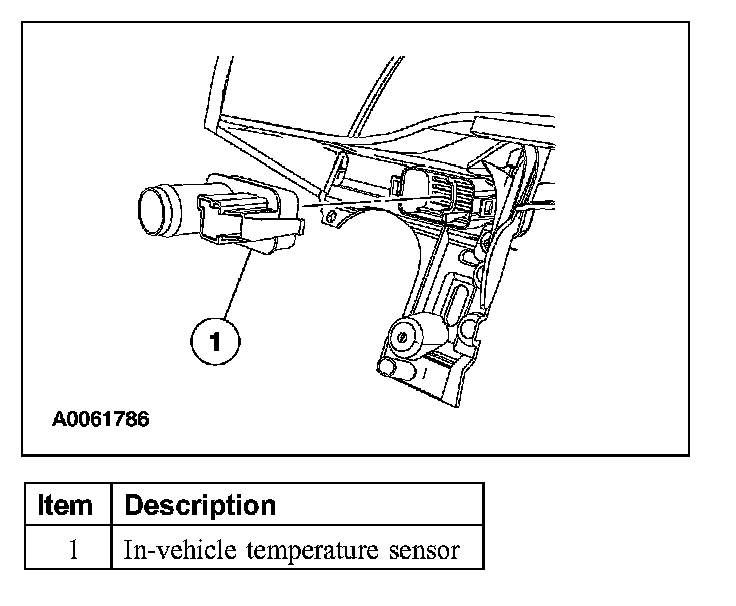 1

A0061786

| Item | Description |
|---|---|
| 1 | In-vehicle temperature sensor |