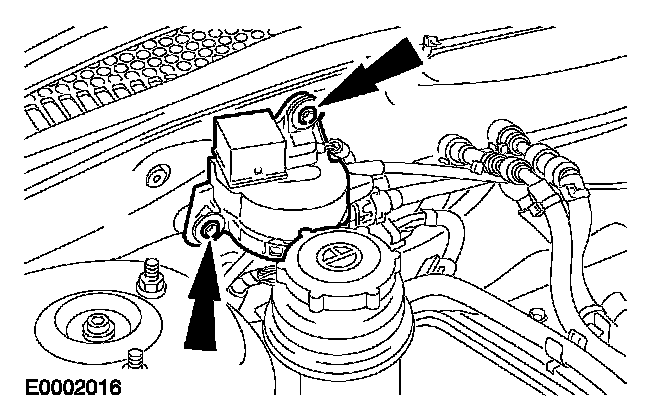 E0002016