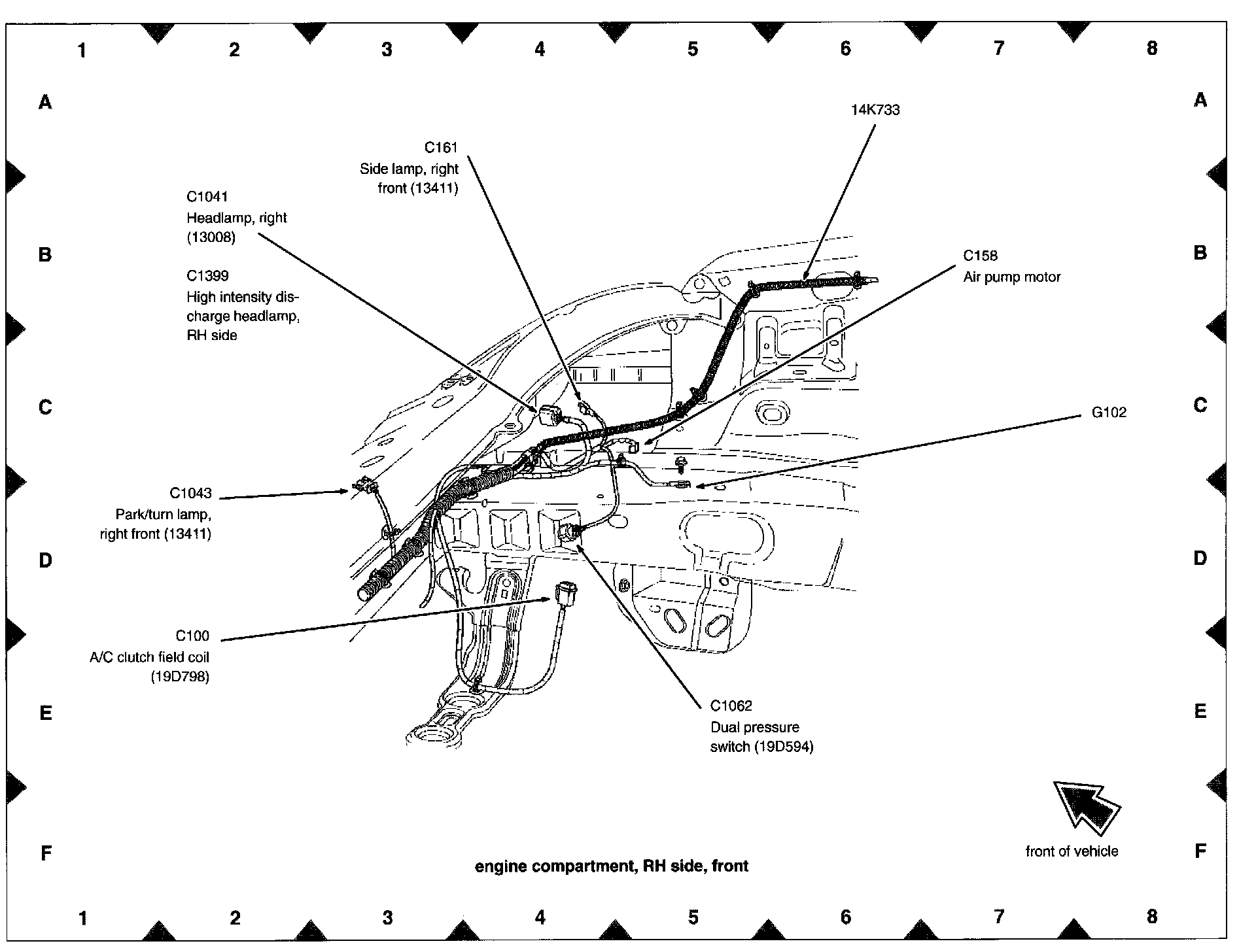 1 2 3 4 5 6 7 8

A

B

C

D

E

F

A

B

C

D

E

F

14K733

C161
Side lamp, right front (13411)

C1041
Headlamp, right (13008)

C1399
High intensity discharge headlamp, RH side

C158
Air pump motor

G102

C1043
Park/turn lamp, right front (13411)

C100
A/C clutch field coil (19D798)

C1062
Dual pressure switch (19D594)

front of vehicle

engine compartment, RH side, front

1 2 3 4 5 6 7 8