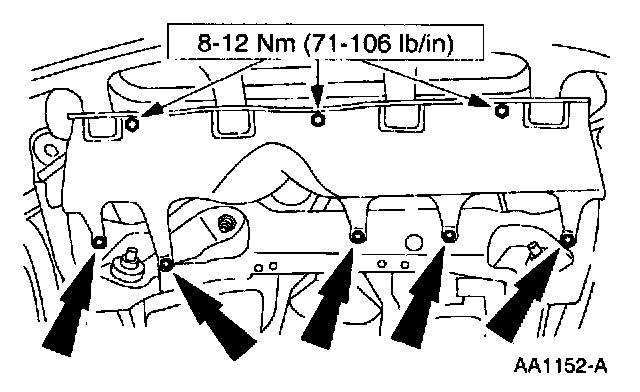 8-12 Nm (71-106 lb/in)

AA1152-A