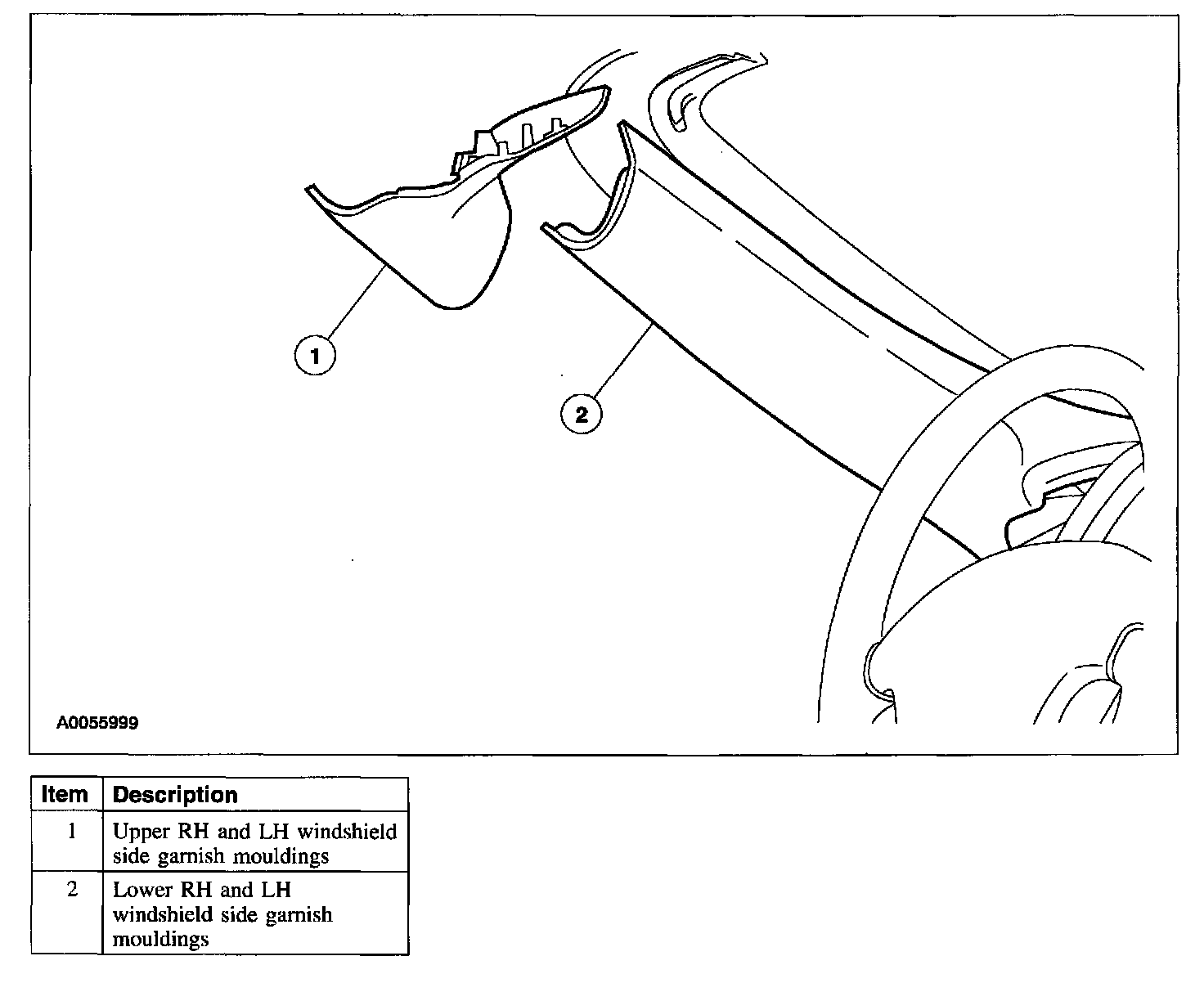 1

2

A0055999

| Item | Description |
|---|---|
| 1 | Upper RH and LH windshield side garnish mouldings |
| 2 | Lower RH and LH windshield side garnish mouldings |