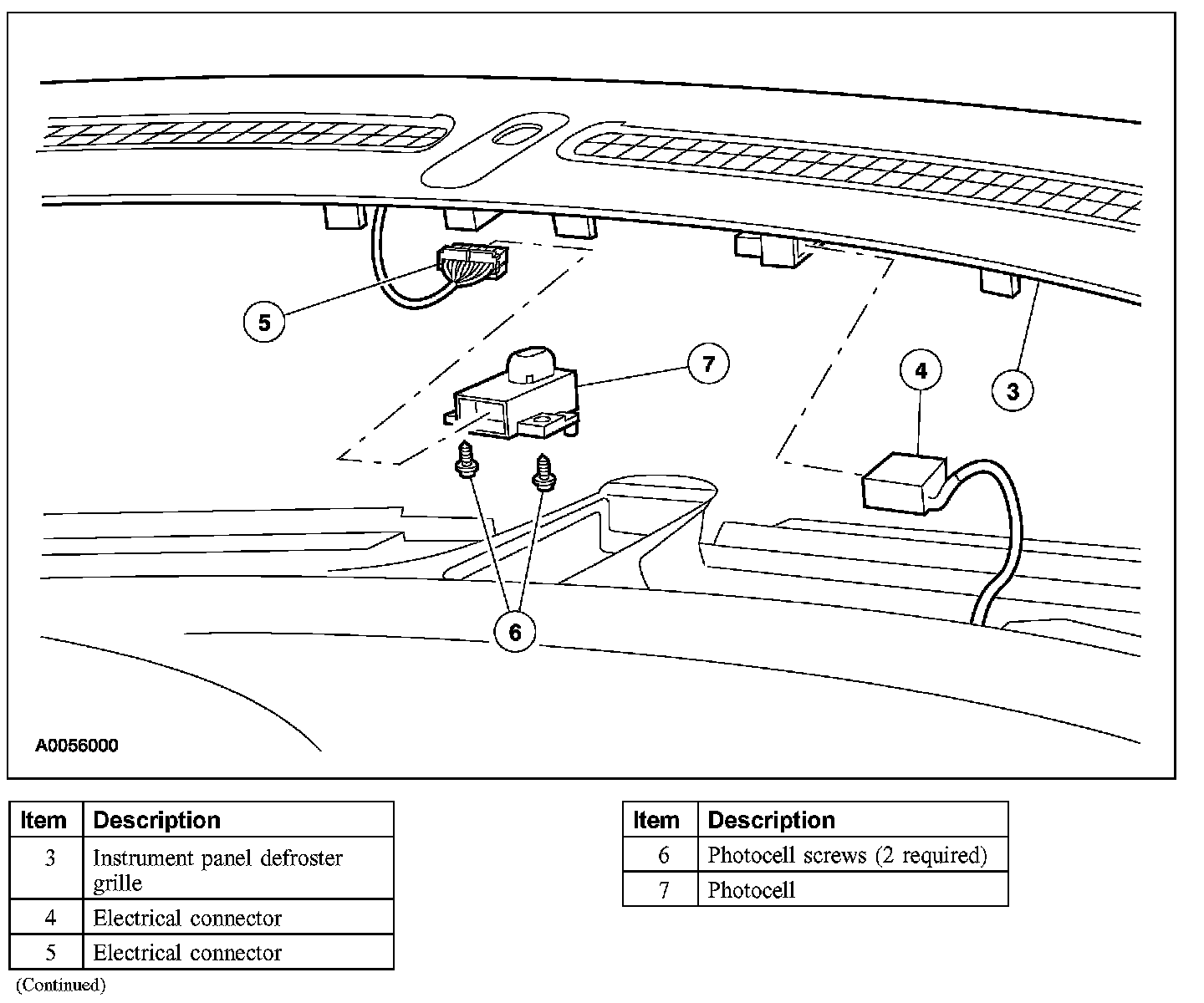 5

7

4

3

6

A0056000

| Item | Description |
|---|---|
| 3 | Instrument panel defroster grille |
| 4 | Electrical connector |
| 5 | Electrical connector |

(Continued)

| Item | Description |
|---|---|
| 6 | Photocell screws (2 required) |
| 7 | Photocell |