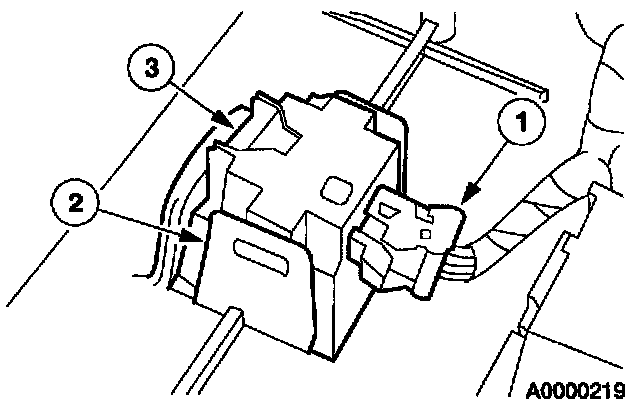 3
1
2
A0000219