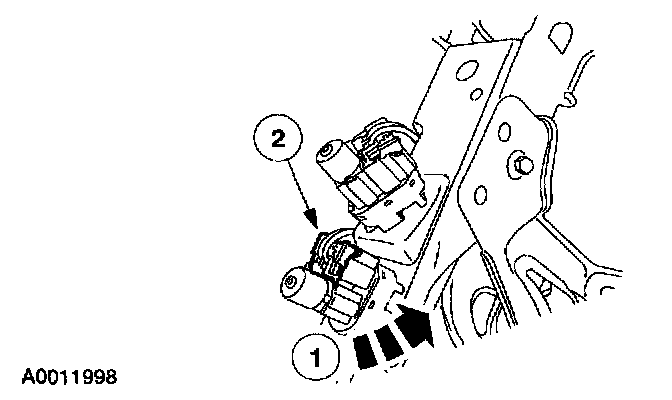 2

1

A0011998