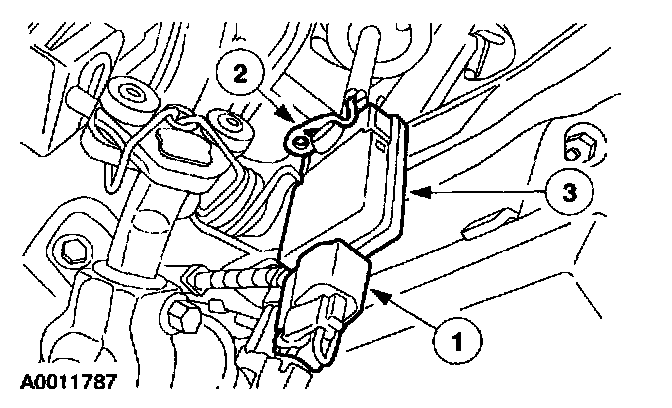 2
3
1
A0011787