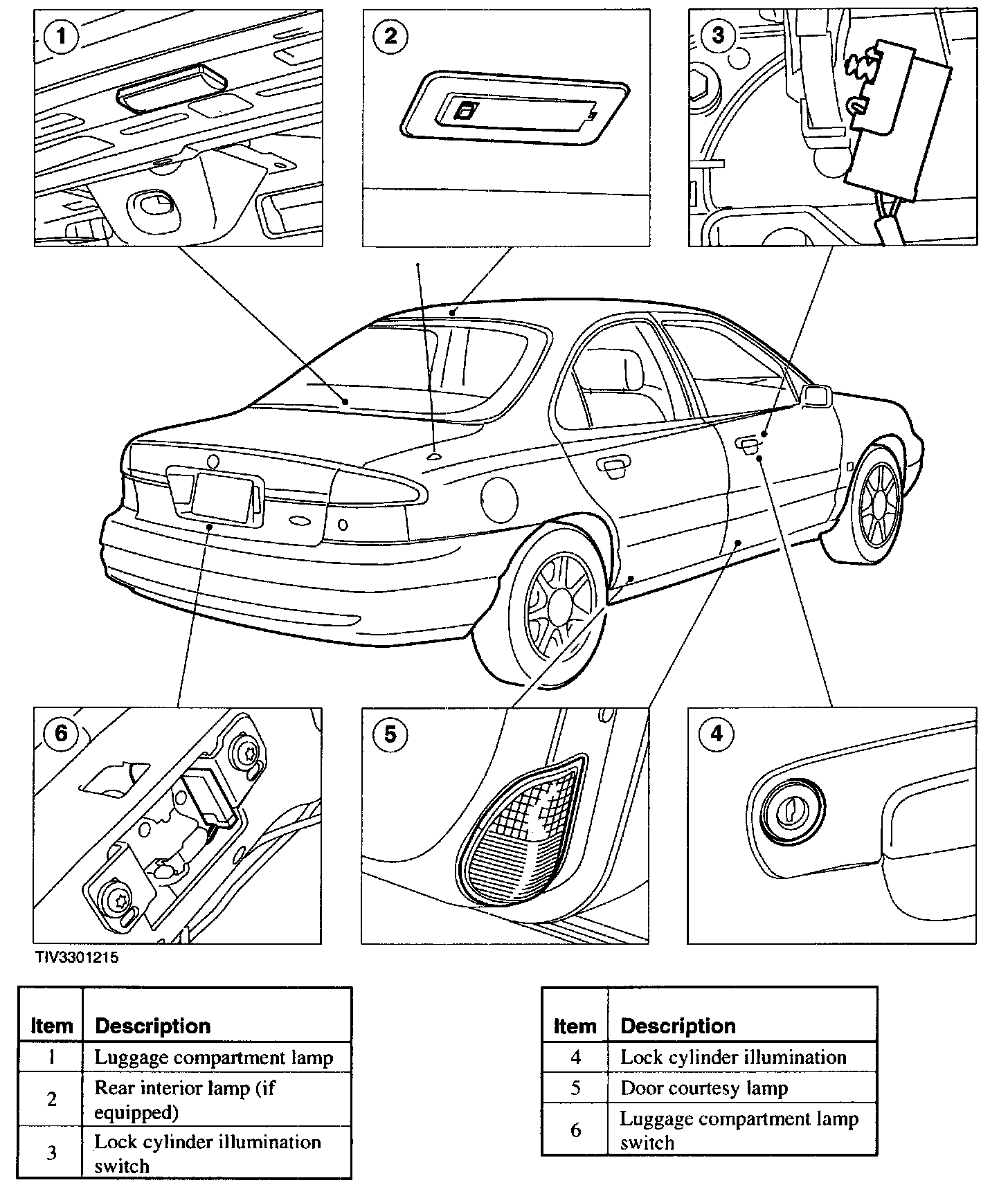 1

2

3

6

5

4

TIV3301215

| Item | Description |
|---|---|
| 1 | Luggage compartment lamp |
| 2 | Rear interior lamp (if equipped) |
| 3 | Lock cylinder illumination switch |

| Item | Description |
|---|---|
| 4 | Lock cylinder illumination |
| 5 | Door courtesy lamp |
| 6 | Luggage compartment lamp switch |