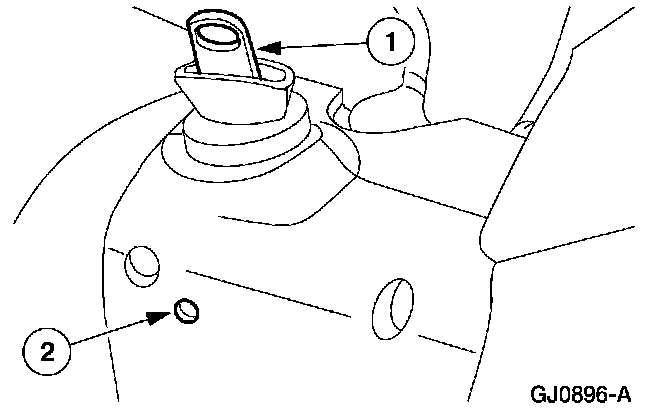 1
2
GJ0896-A