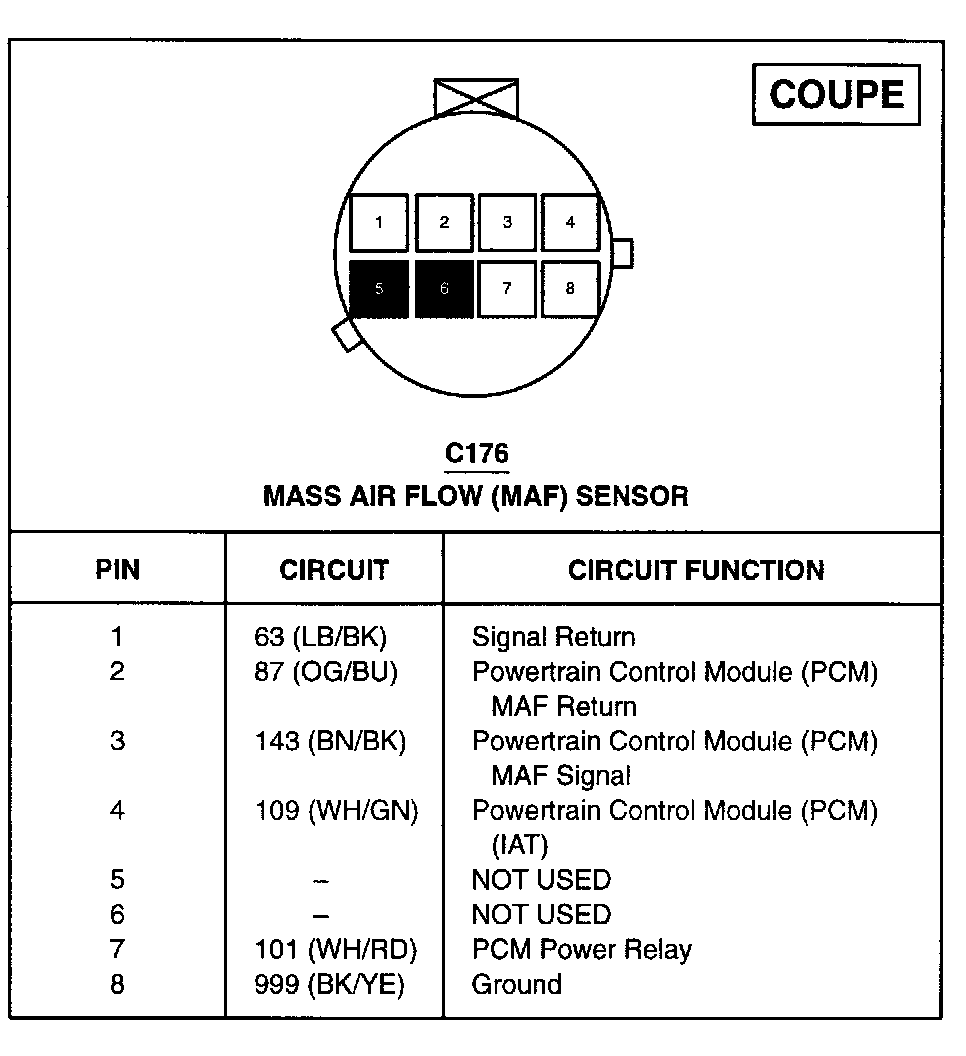 COUPE

1 2 3 4
5 6 7 8

C176
MASS AIR FLOW (MAF) SENSOR

| PIN | CIRCUIT | CIRCUIT FUNCTION |
|---|---|---|
| 1 | 63 (LB/BK) | Signal Return |
| 2 | 87 (OG/BU) | Powertrain Control Module (PCM) MAF Return |
| 3 | 143 (BN/BK) | Powertrain Control Module (PCM) MAF Signal |
| 4 | 109 (WH/GN) | Powertrain Control Module (PCM) (IAT) |
| 5 | – | NOT USED |
| 6 | – | NOT USED |
| 7 | 101 (WH/RD) | PCM Power Relay |
| 8 | 999 (BK/YE) | Ground |