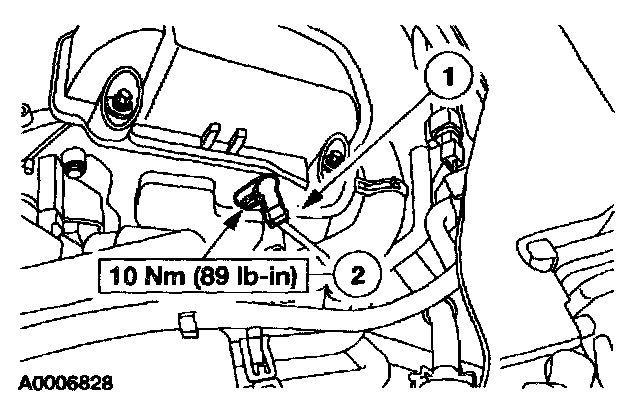 1

10 Nm (89 lb-in)

2

A0006828