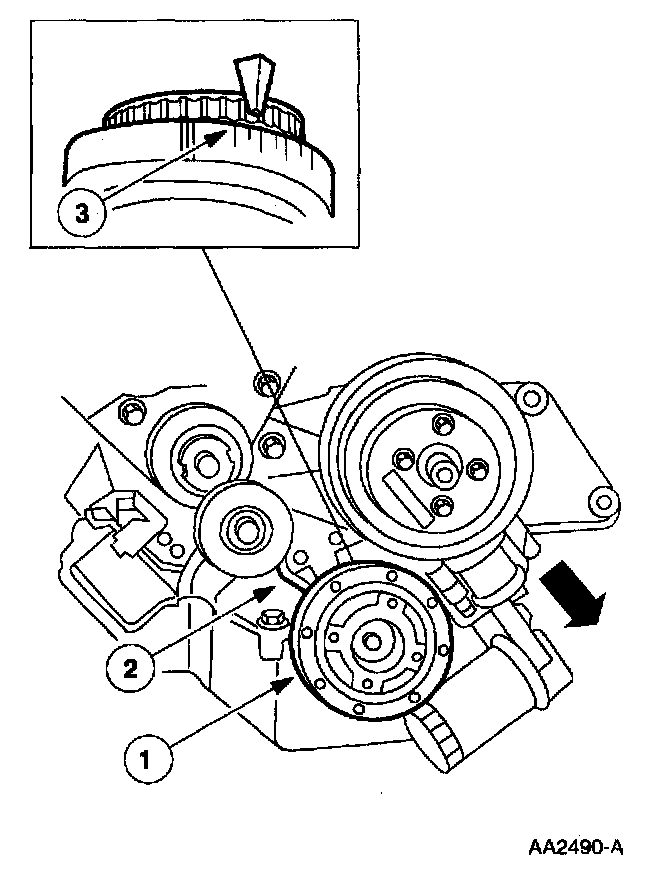 3

2

1

AA2490-A