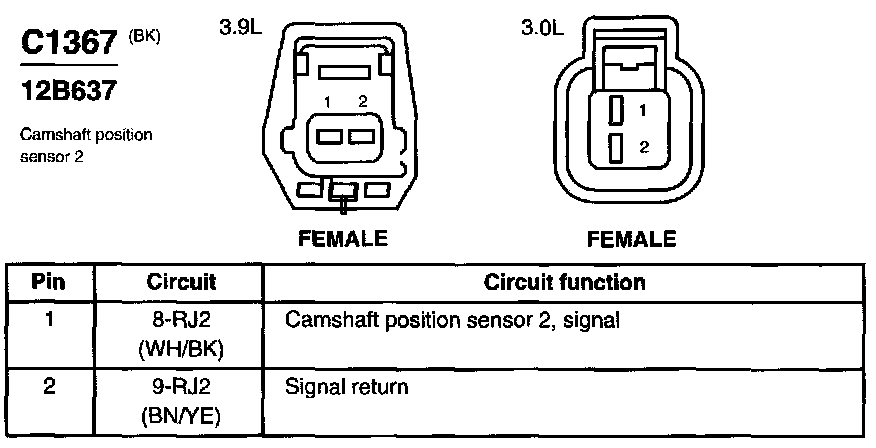 C1367 (BK)

12B637

Camshaft position sensor 2

3.9L

1 2

FEMALE

3.0L

1

2

FEMALE

| Pin | Circuit | Circuit function |
|---|---|---|
| 1 | 8-RJ2 (WH/BK) | Camshaft position sensor 2, signal |
| 2 | 9-RJ2 (BN/YE) | Signal return |