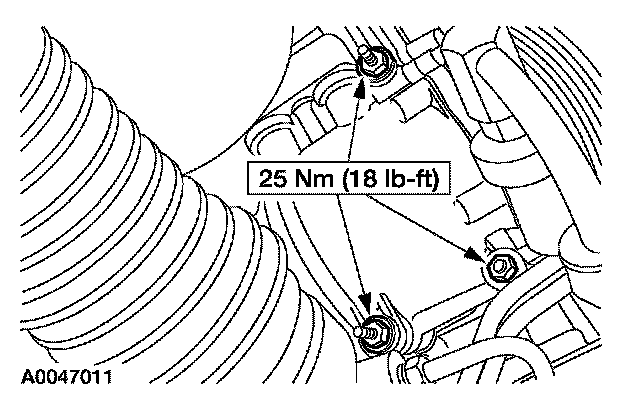 25 Nm (18 lb-ft)

A0047011