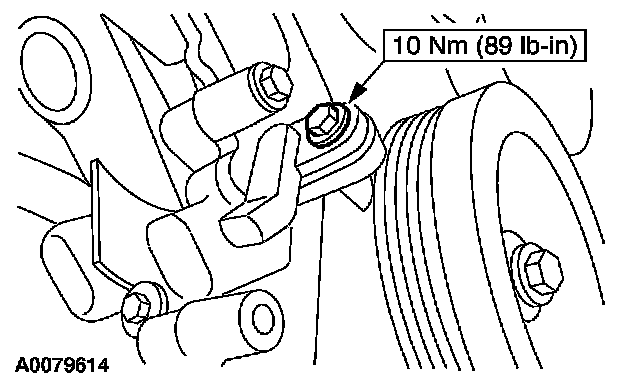 10 Nm (89 lb-in)

A0079614