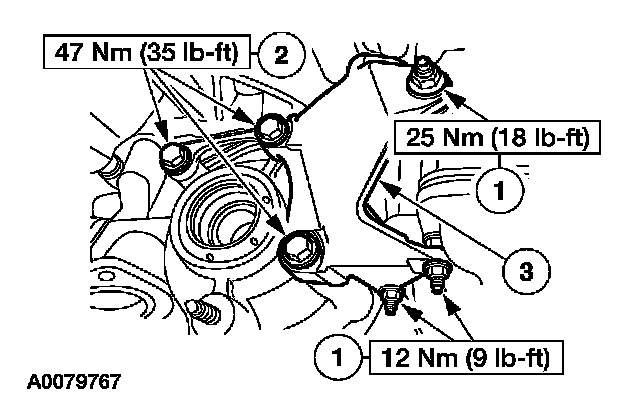 47 Nm (35 lb-ft)
2
25 Nm (18 lb-ft)
1
3
1
12 Nm (9 lb-ft)
A0079767