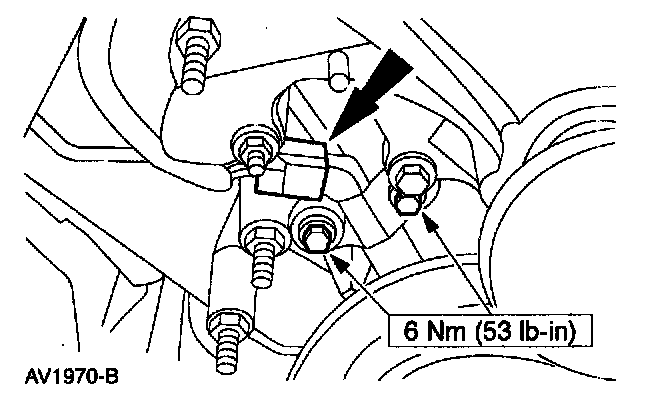 6 Nm (53 lb-in)

AV1970-B