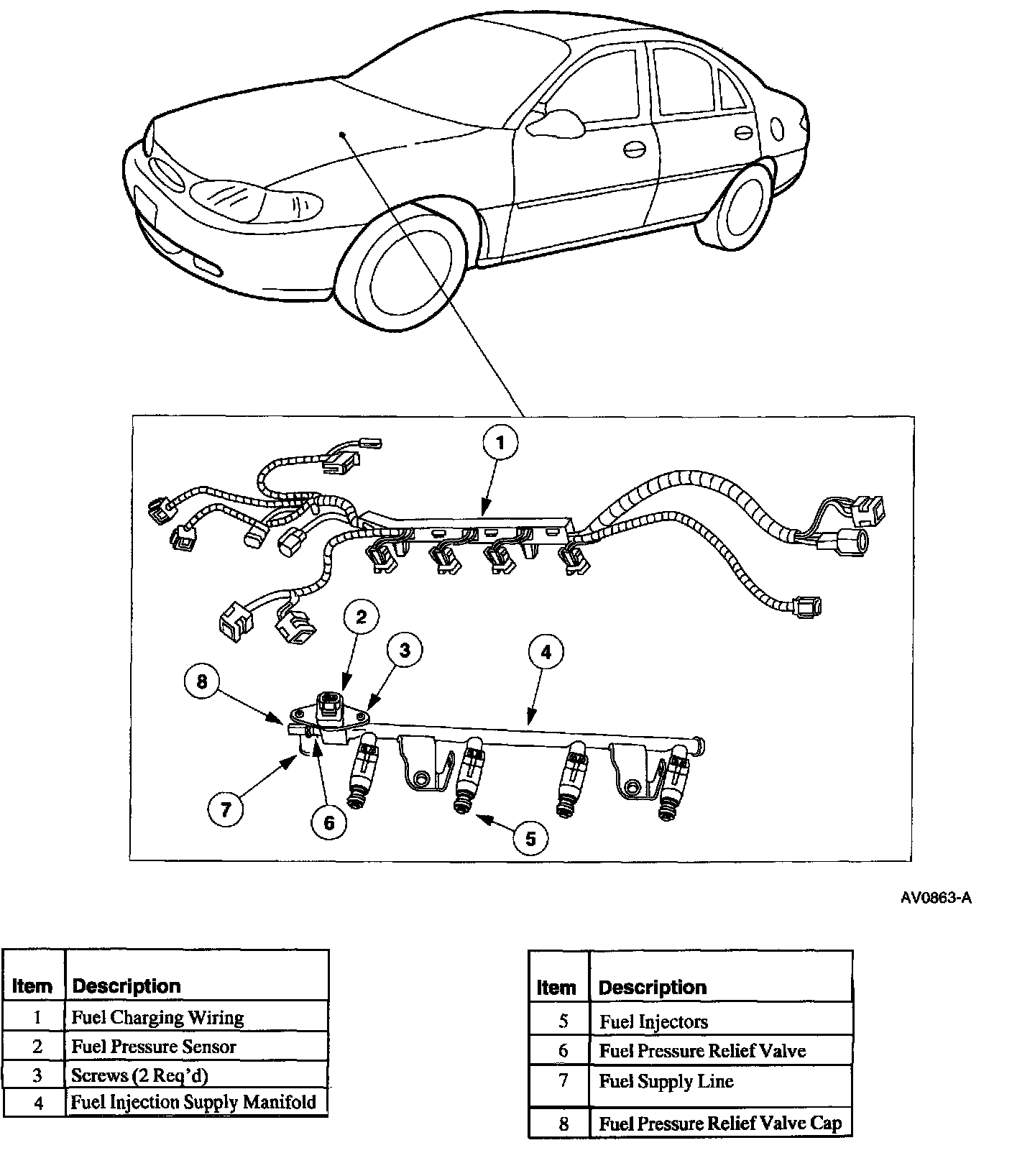 1

2

3

4

8

7

6

5

AV0863-A

| Item | Description |
|---|---|
| 1 | Fuel Charging Wiring |
| 2 | Fuel Pressure Sensor |
| 3 | Screws (2 Req'd) |
| 4 | Fuel Injection Supply Manifold |

| Item | Description |
|---|---|
| 5 | Fuel Injectors |
| 6 | Fuel Pressure Relief Valve |
| 7 | Fuel Supply Line |
| 8 | Fuel Pressure Relief Valve Cap |