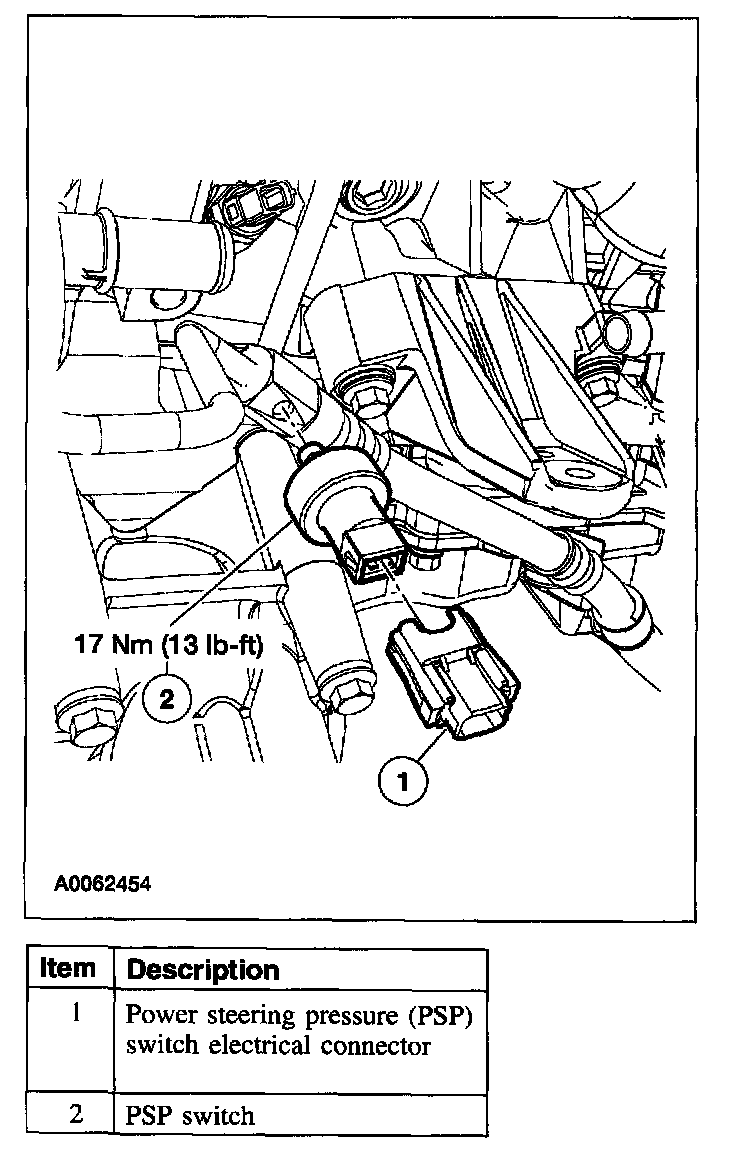 17 Nm (13 lb-ft)

2

1

A0062454

| Item | Description |
|---|---|
| 1 | Power steering pressure (PSP) switch electrical connector |
| 2 | PSP switch |