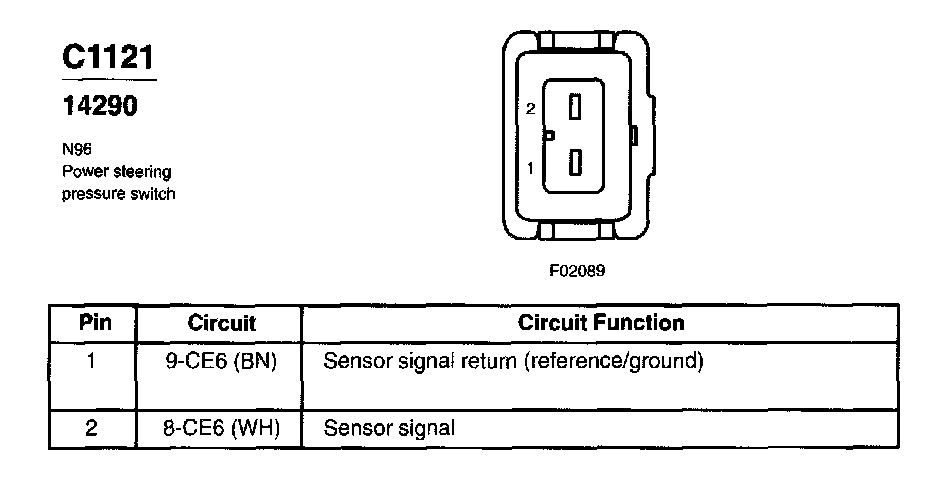 C1121

14290

N96
Power steering
pressure switch

2

1

F02089

| Pin | Circuit | Circuit Function |
|---|---|---|
| 1 | 9-CE6 (BN) | Sensor signal return (reference/ground) |
| 2 | 8-CE6 (WH) | Sensor signal |