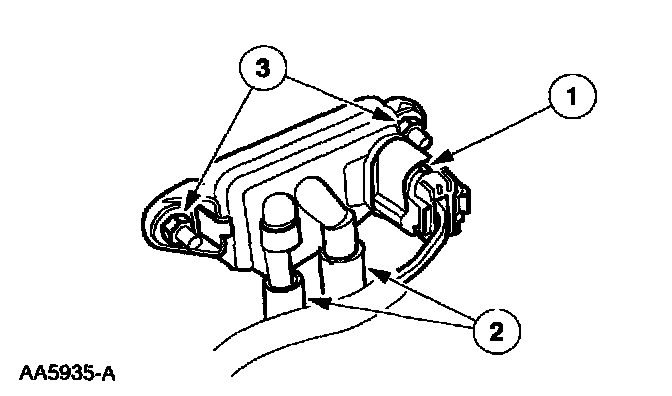 3
1
2
AA5935-A