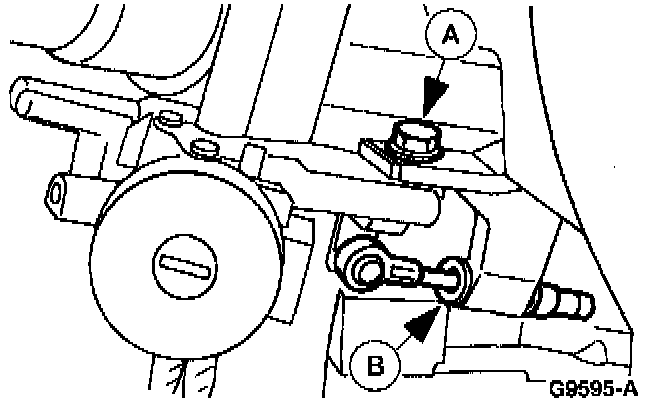 A
B
G9595-A