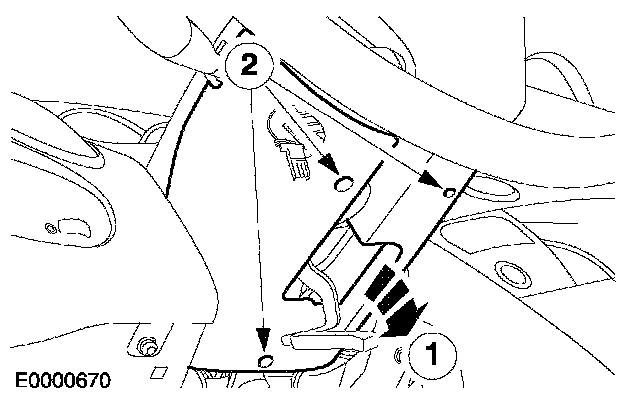 2
1
E0000670