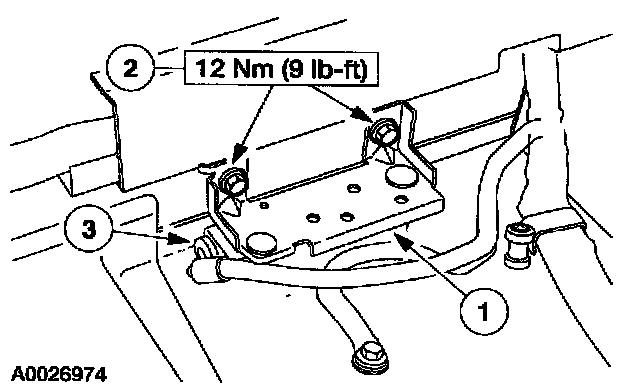 2
12 Nm (9 lb-ft)
3
1
A0026974