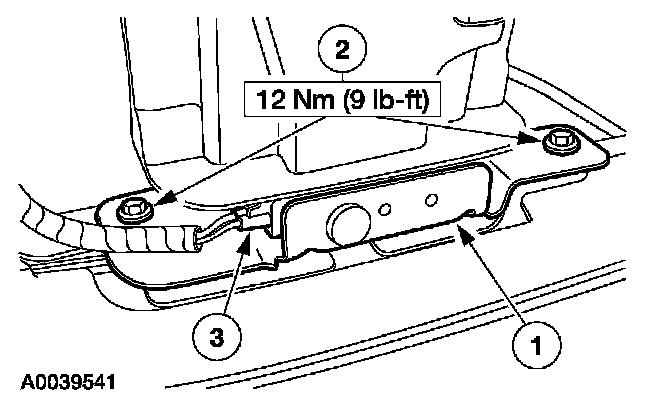 2

12 Nm (9 lb-ft)

3

1

A0039541