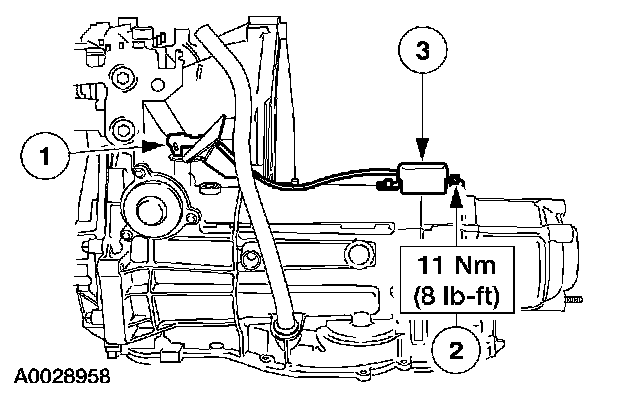 3

1

11 Nm
(8 lb-ft)

2

A0028958