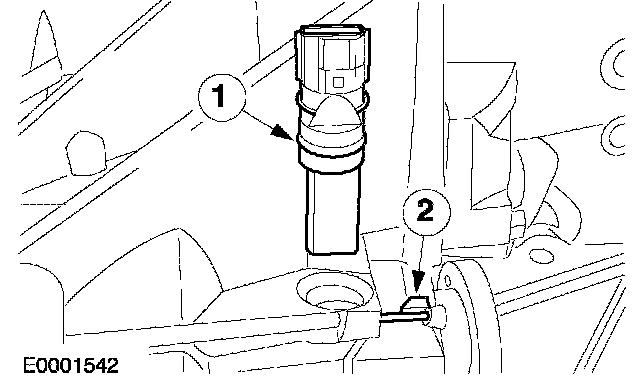 1
2
E0001542