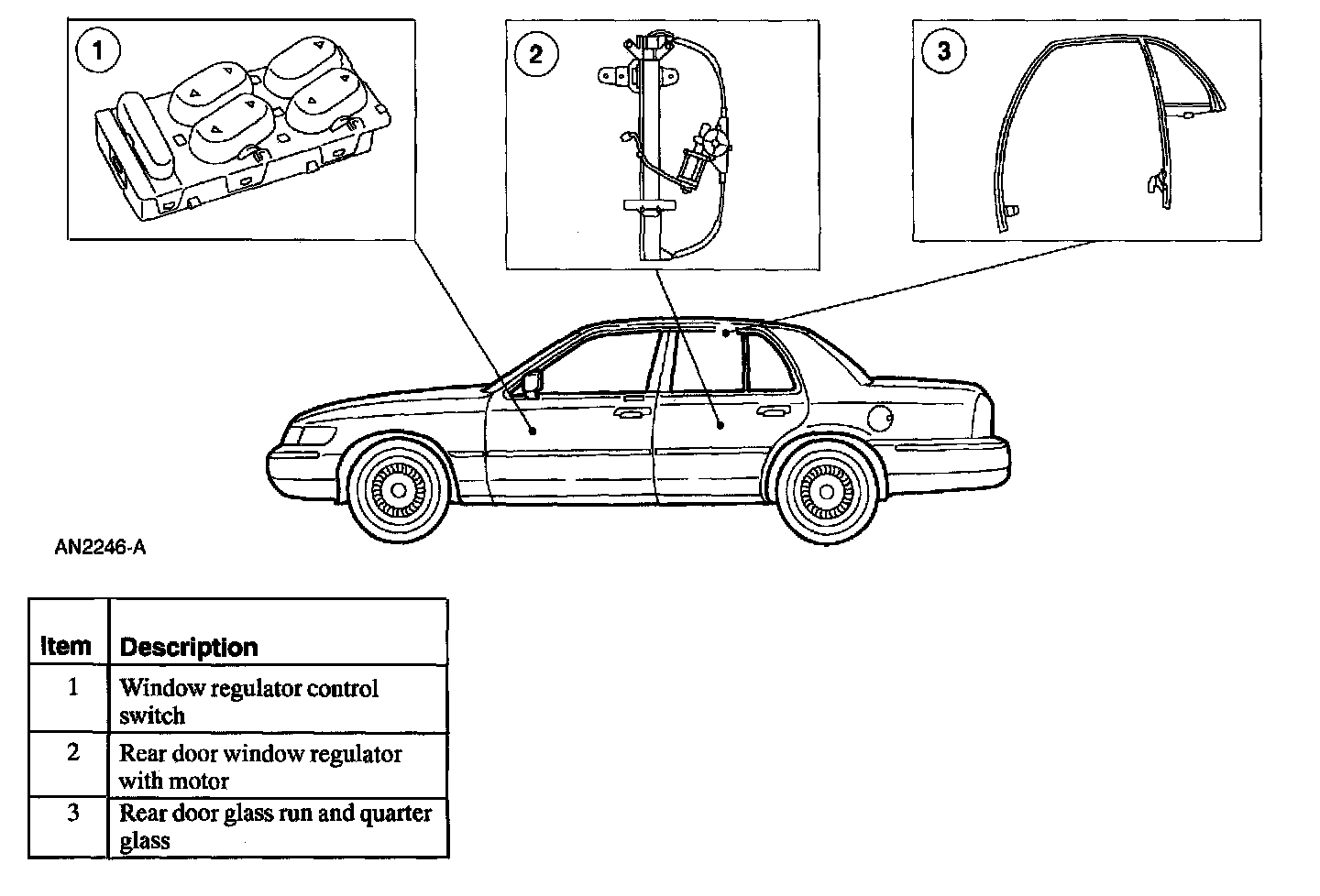 1

2

3

AN2246-A

| Item | Description |
|---|---|
| 1 | Window regulator control switch |
| 2 | Rear door window regulator with motor |
| 3 | Rear door glass run and quarter glass |