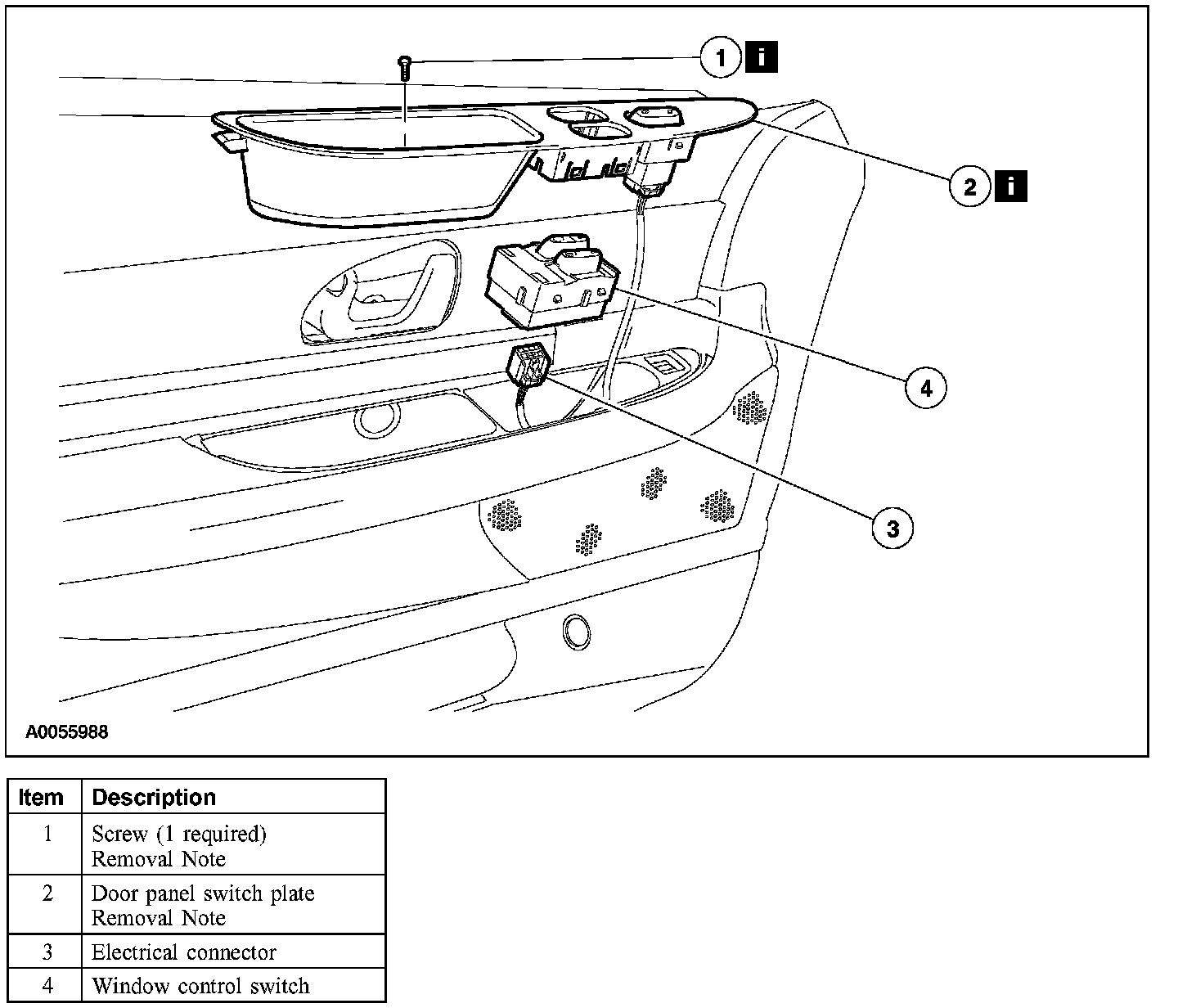 1 i

2 i

4

3

A0055988

| Item | Description |
|---|---|
| 1 | Screw (1 required) Removal Note |
| 2 | Door panel switch plate Removal Note |
| 3 | Electrical connector |
| 4 | Window control switch |