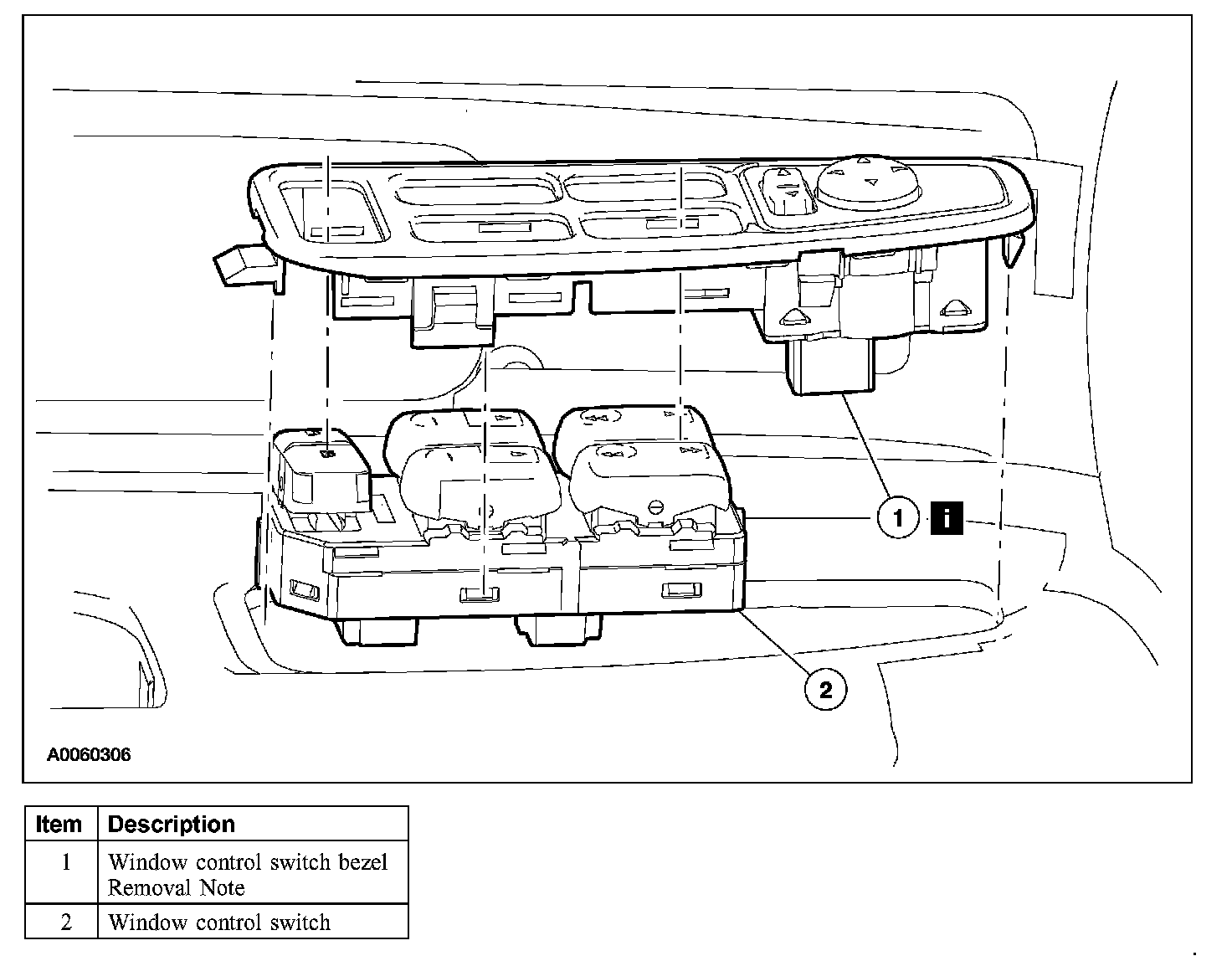 1
i
2
A0060306

| Item | Description |
|---|---|
| 1 | Window control switch bezel Removal Note |
| 2 | Window control switch |